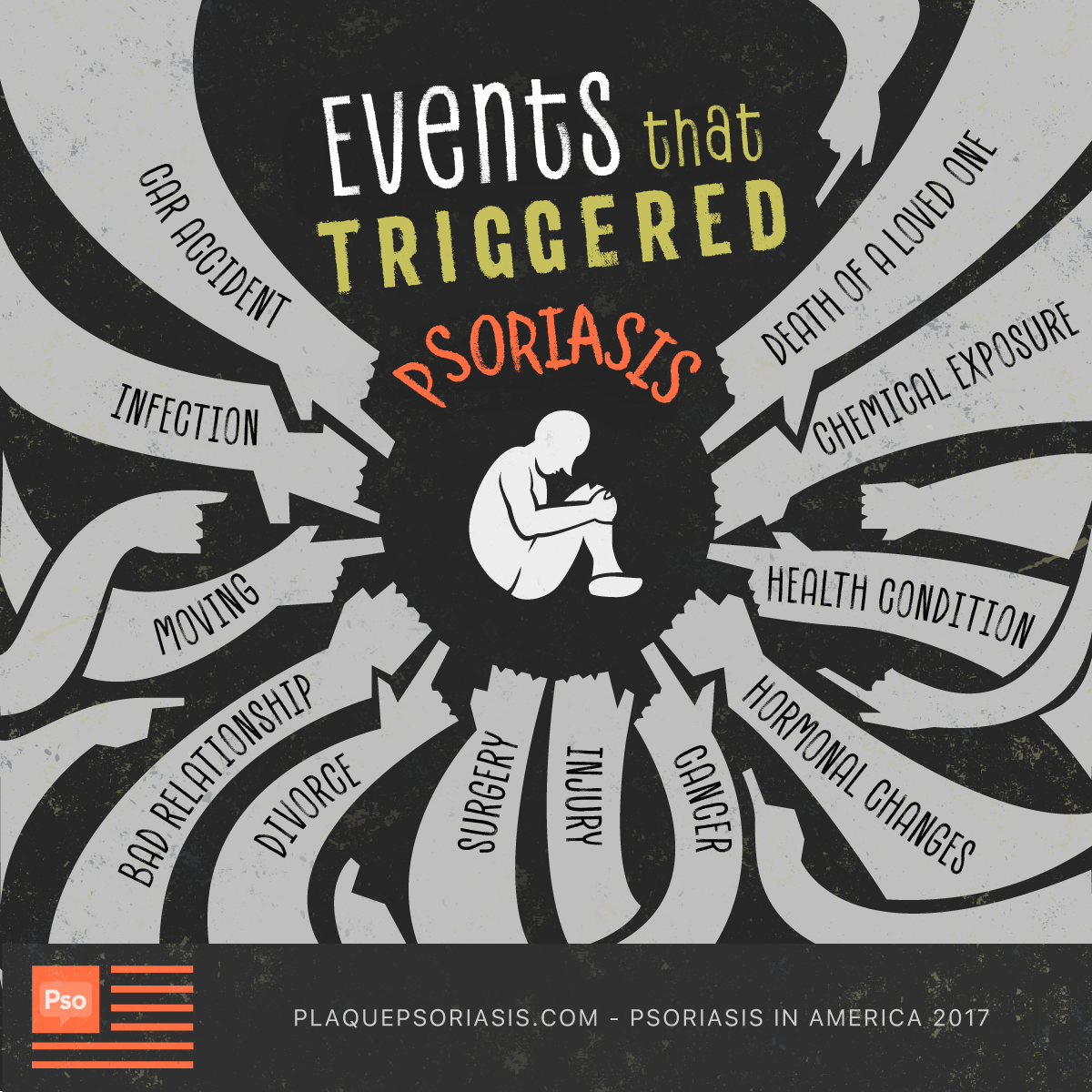 Events that TRIGGERED PSORIASIS

CAR ACCIDENT

INFECTION

MOVING

BAD RELATIONSHIP

DIVORCE

SURGERY

INJURY

CANCER

HORMONAL CHANGES

HEALTH CONDITION

CHEMICAL EXPOSURE

DEATH OF A LOVED ONE

Pso

PLAQUEPSORIASIS.COM - PSORIASIS IN AMERICA 2017