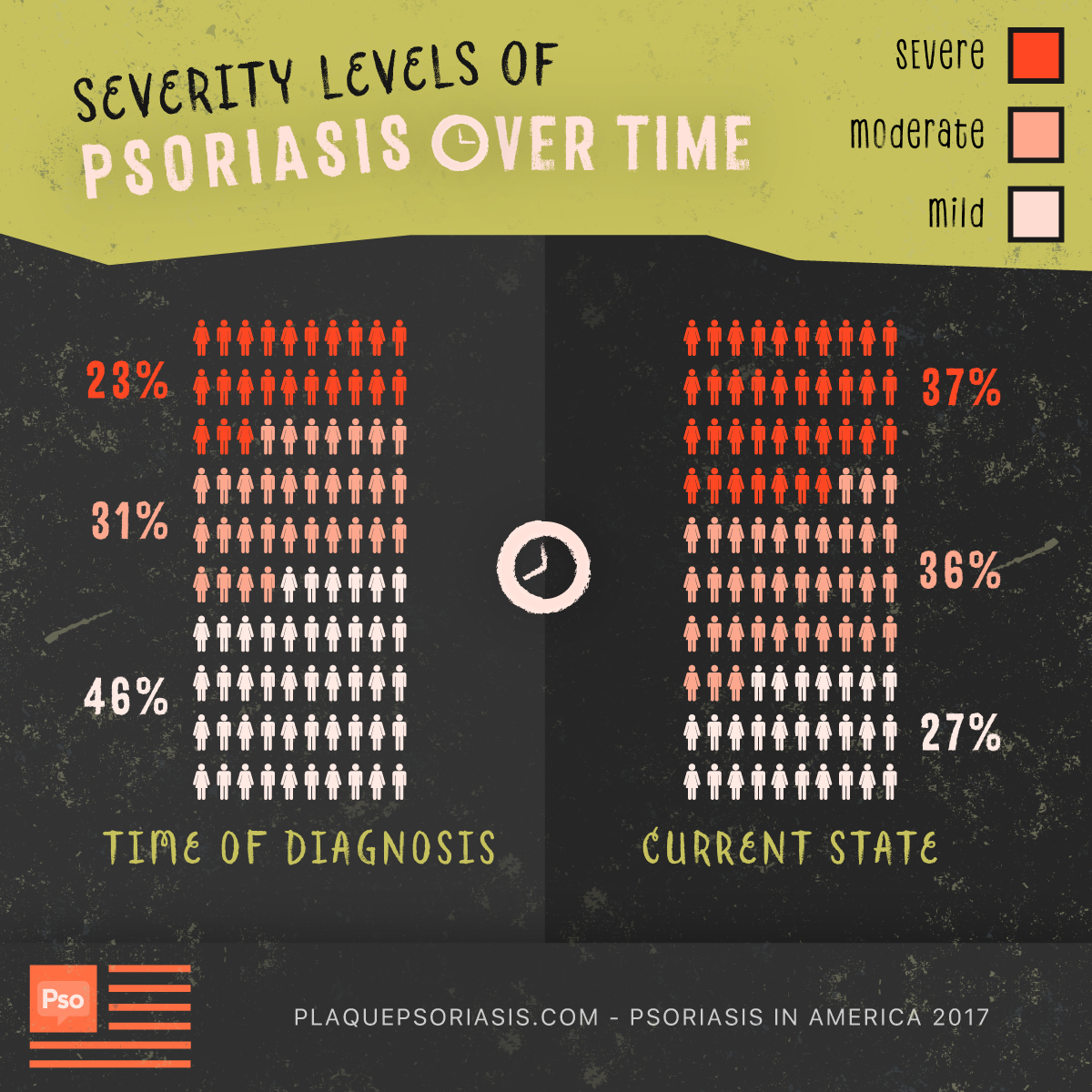 SEVERITY LEVELS OF
PSORIASIS OVER TIME

severe
moderate
mild

23%
31%
46%

TIME OF DIAGNOSIS

37%
36%
27%

CURRENT STATE

Pso

PLAQUEPSORIASIS.COM - PSORIASIS IN AMERICA 2017