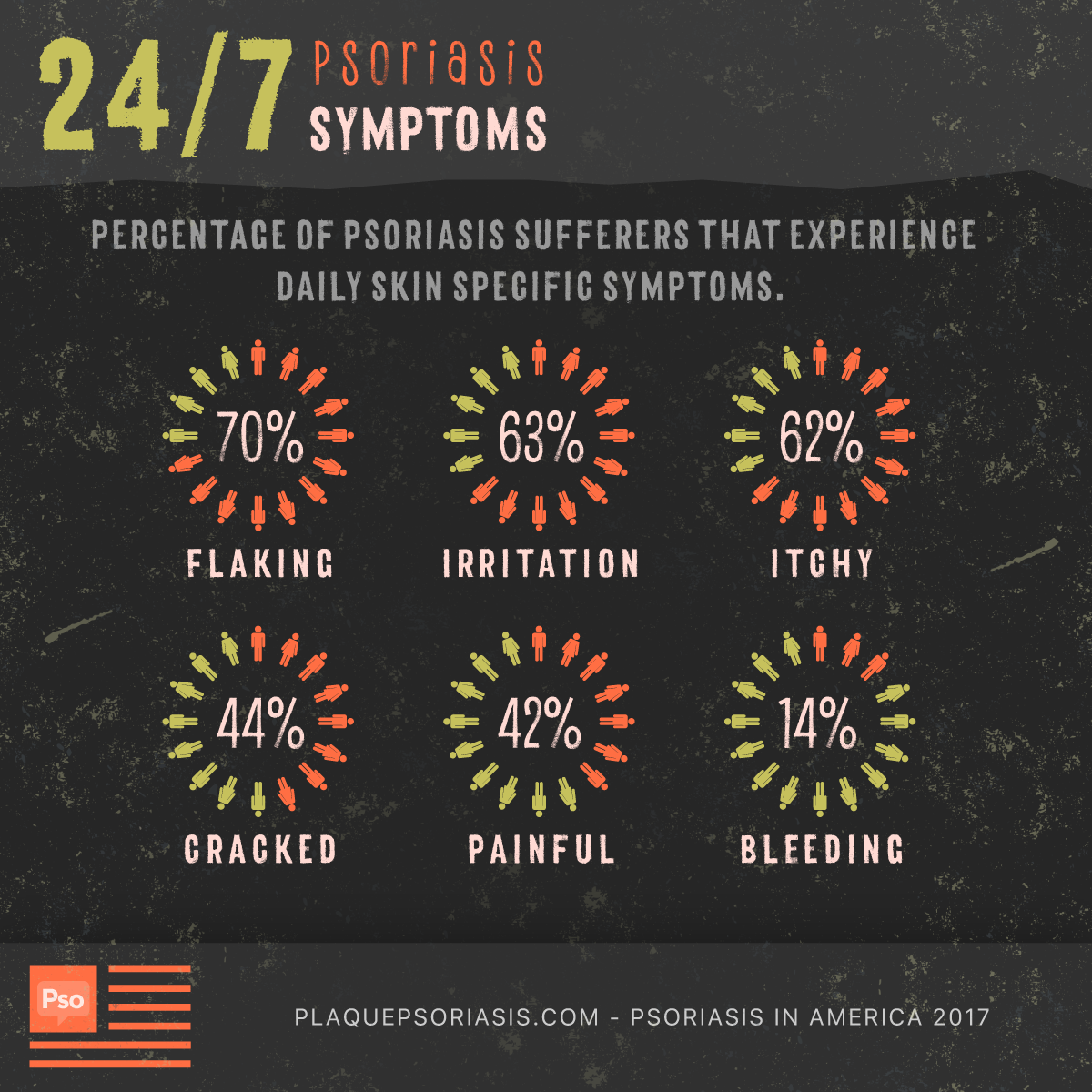 24/7 Psoriasis SYMPTOMS

PERCENTAGE OF PSORIASIS SUFFERERS THAT EXPERIENCE DAILY SKIN SPECIFIC SYMPTOMS.

70%
FLAKING

63%
IRRITATION

62%
ITCHY

44%
CRACKED

42%
PAINFUL

14%
BLEEDING

Pso

PLAQUEPSORIASIS.COM - PSORIASIS IN AMERICA 2017