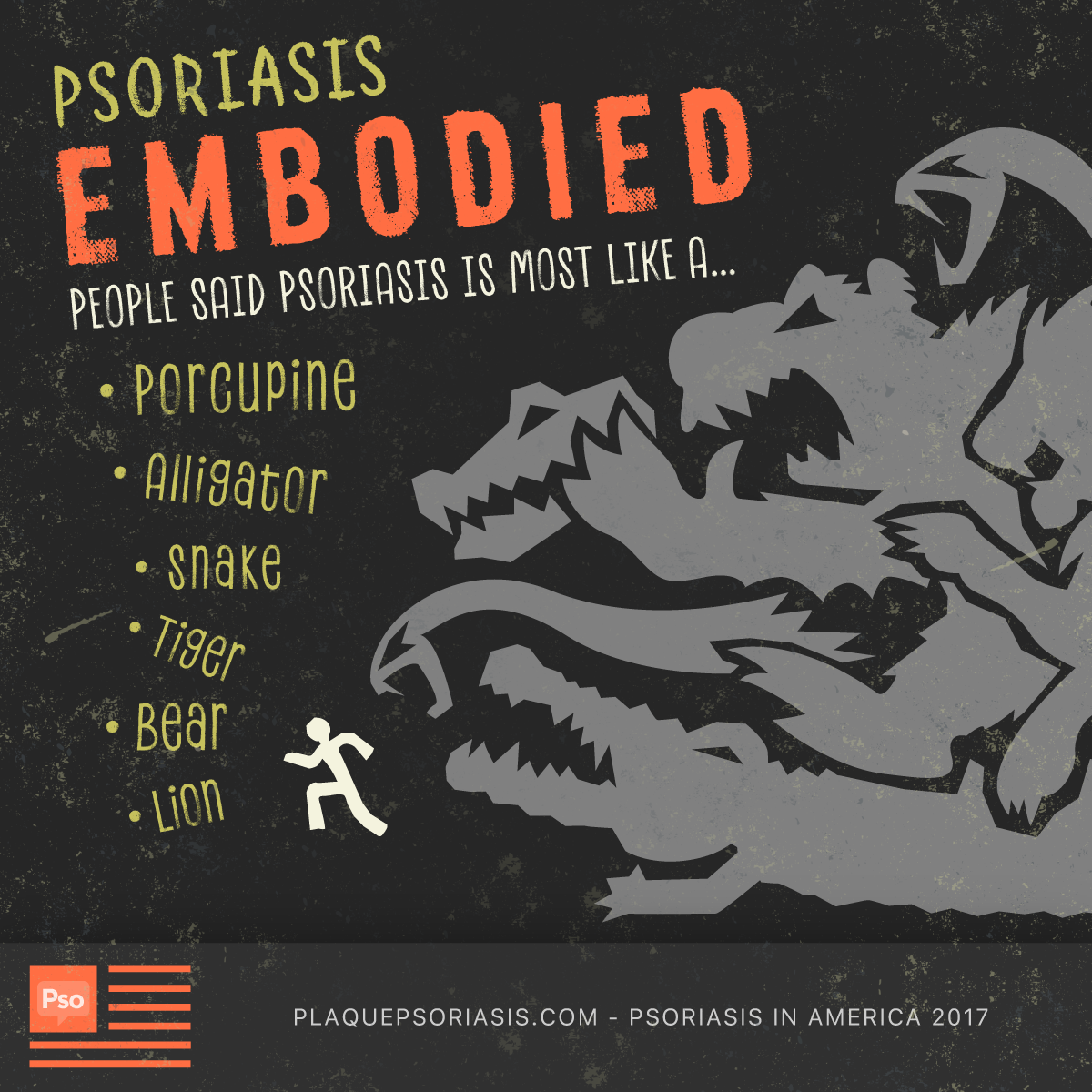 PSORIASIS
EMBODIED

PEOPLE SAID PSORIASIS IS MOST LIKE A...

• Porcupine
• Alligator
• Snake
• Tiger
• Bear
• Lion

Pso

PLAQUEPSORIASIS.COM - PSORIASIS IN AMERICA 2017