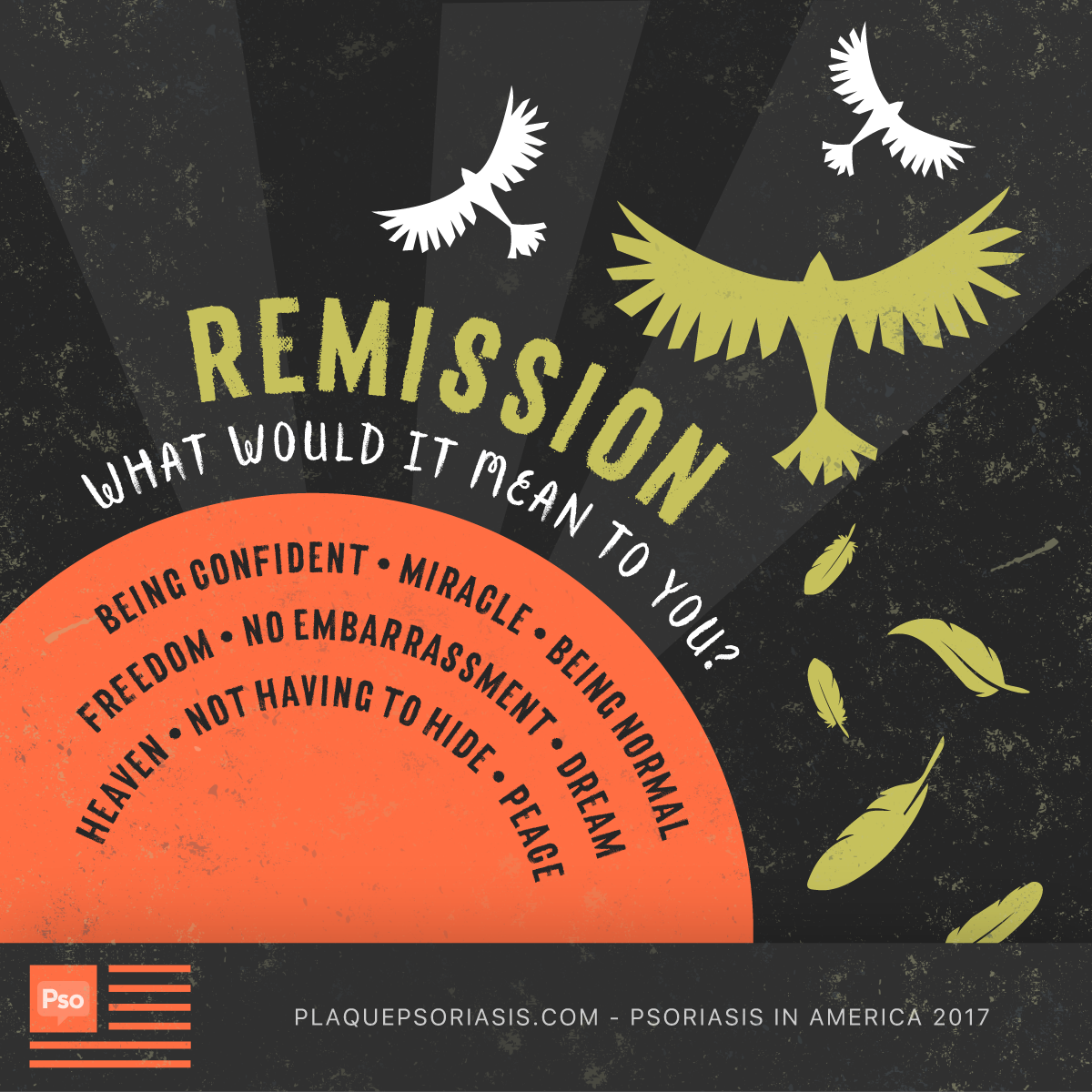 REMISSION

WHAT WOULD IT MEAN TO YOU?

BEING CONFIDENT • MIRACLE • BEING NORMAL

FREEDOM • NO EMBARRASSMENT • DREAM

HEAVEN • NOT HAVING TO HIDE • PEACE

Pso

PLAQUEPSORIASIS.COM - PSORIASIS IN AMERICA 2017