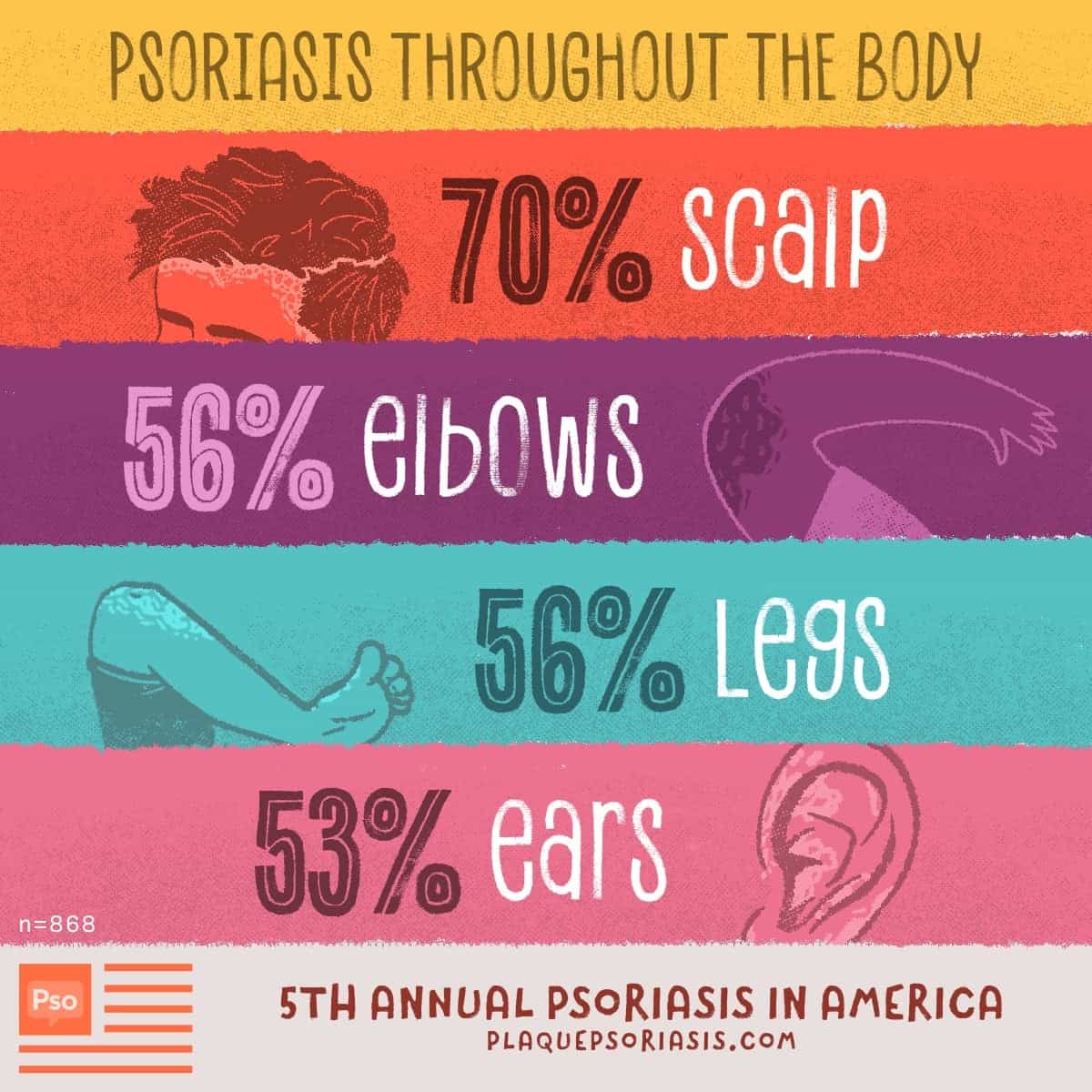 PSORIASIS THROUGHOUT THE BODY

70% scalp

56% elbows

56% Legs

53% ears

n=868

Pso

5TH ANNUAL PSORIASIS IN AMERICA
PLAQUEPSORIASIS.COM