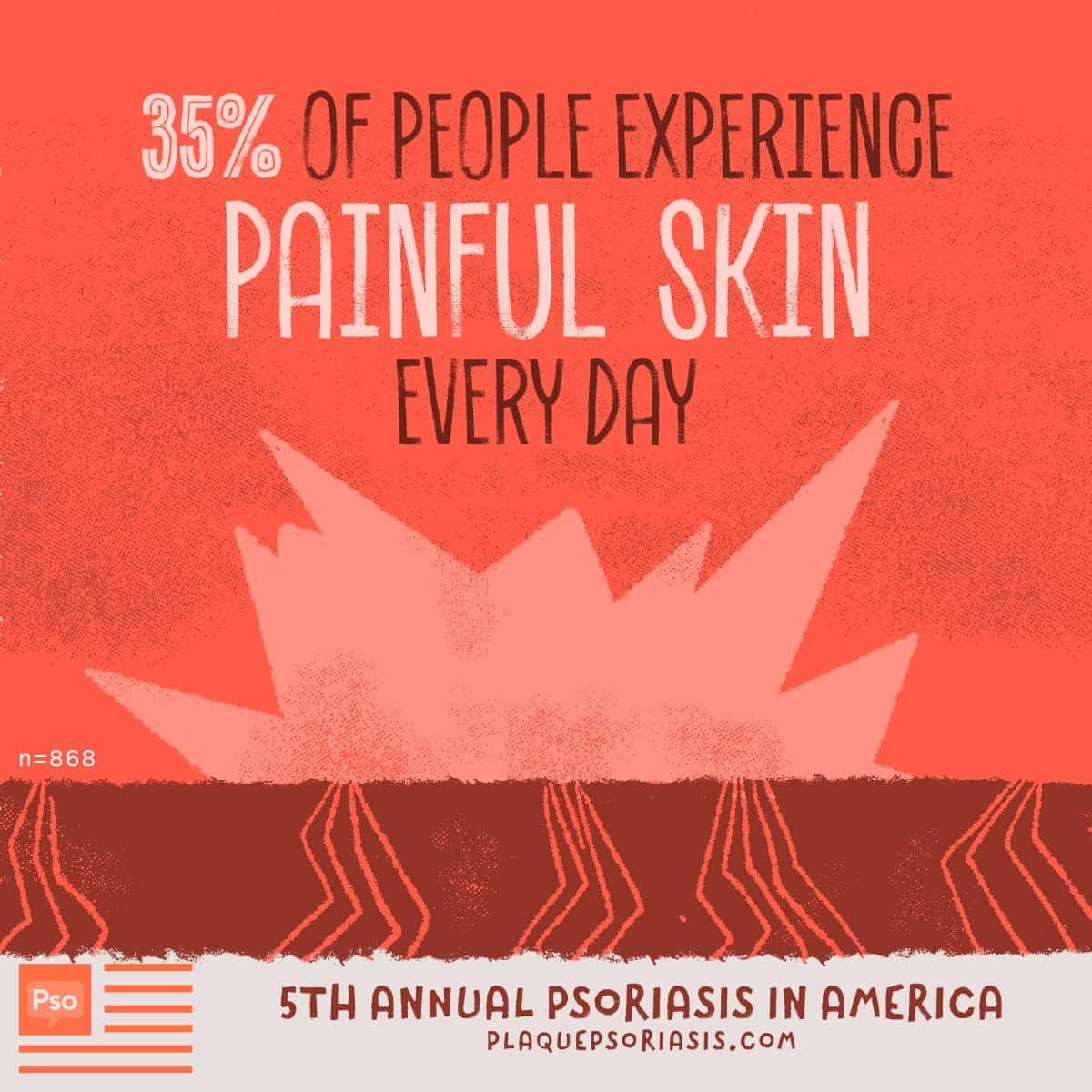 35% OF PEOPLE EXPERIENCE
PAINFUL SKIN
EVERY DAY

n=868

Pso

5TH ANNUAL PSORIASIS IN AMERICA
PLAQUEPSORIASIS.COM