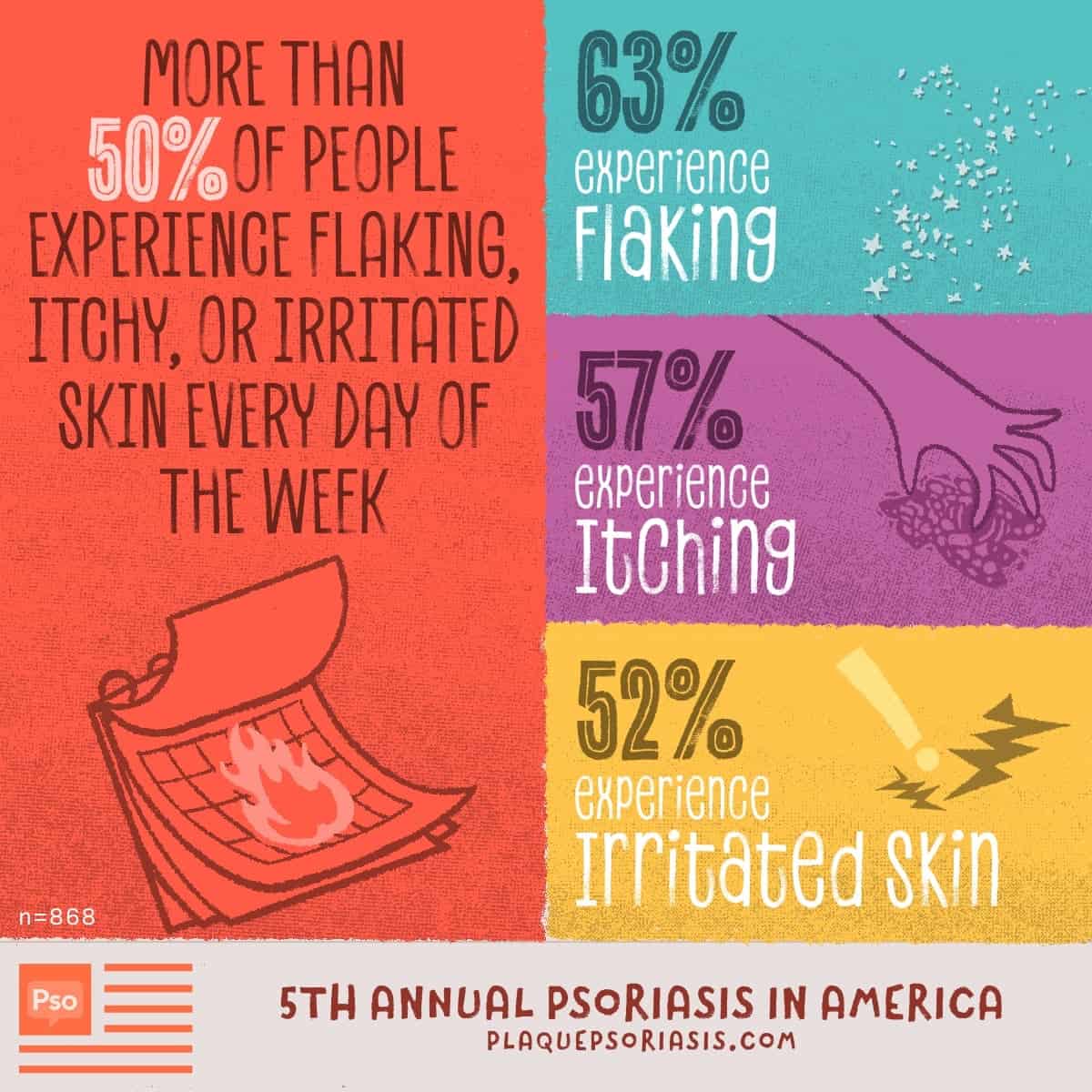 MORE THAN 50% OF PEOPLE EXPERIENCE FLAKING, ITCHY, OR IRRITATED SKIN EVERY DAY OF THE WEEK

n=868

63% experience Flaking

57% experience Itching

52% experience Irritated Skin

Pso

5TH ANNUAL PSORIASIS IN AMERICA
PLAQUEPSORIASIS.COM