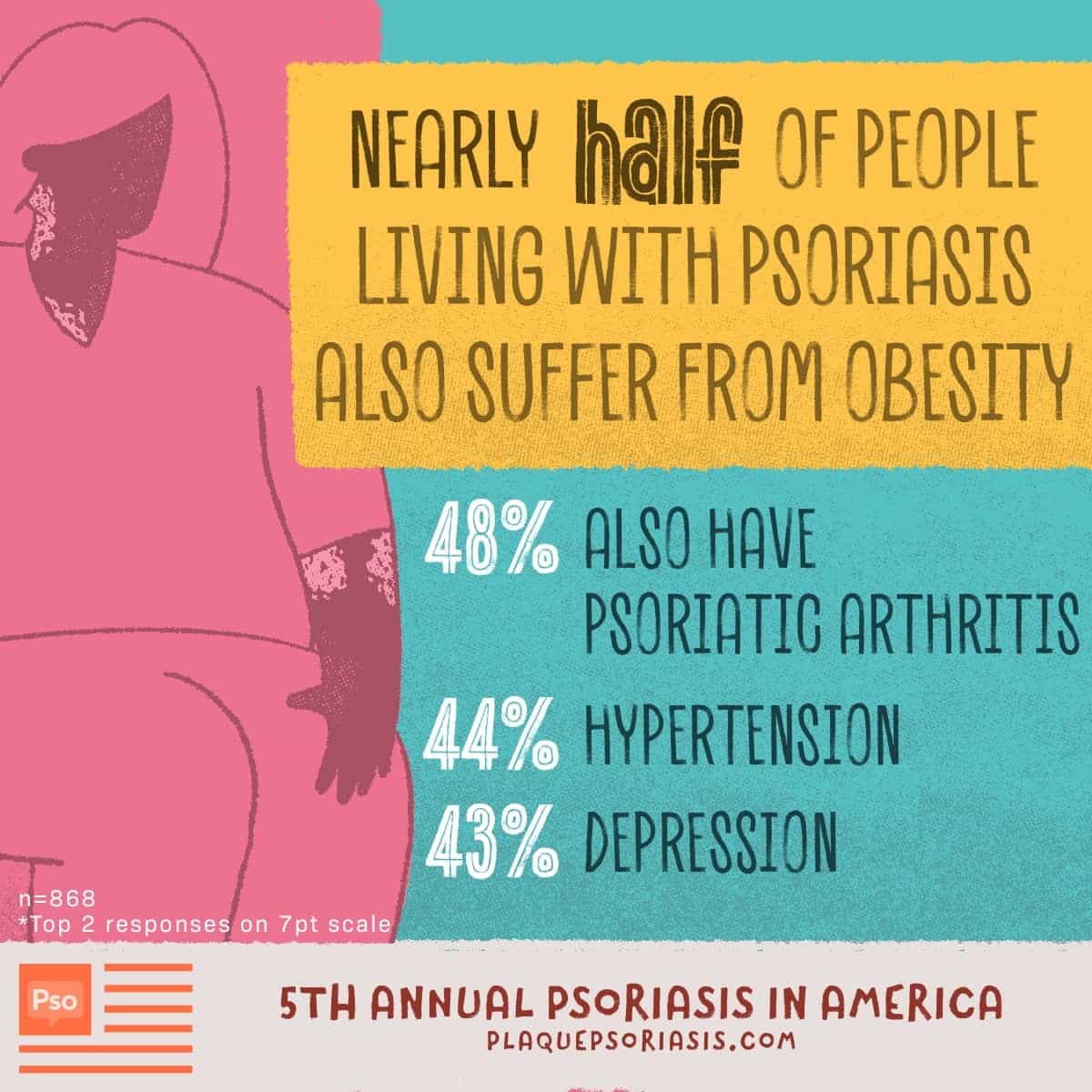 NEARLY half OF PEOPLE LIVING WITH PSORIASIS ALSO SUFFER FROM OBESITY

48% ALSO HAVE PSORIATIC ARTHRITIS

44% HYPERTENSION

43% DEPRESSION

n=868
*Top 2 responses on 7pt scale

Pso

5TH ANNUAL PSORIASIS IN AMERICA
PLAQUEPSORIASIS.COM