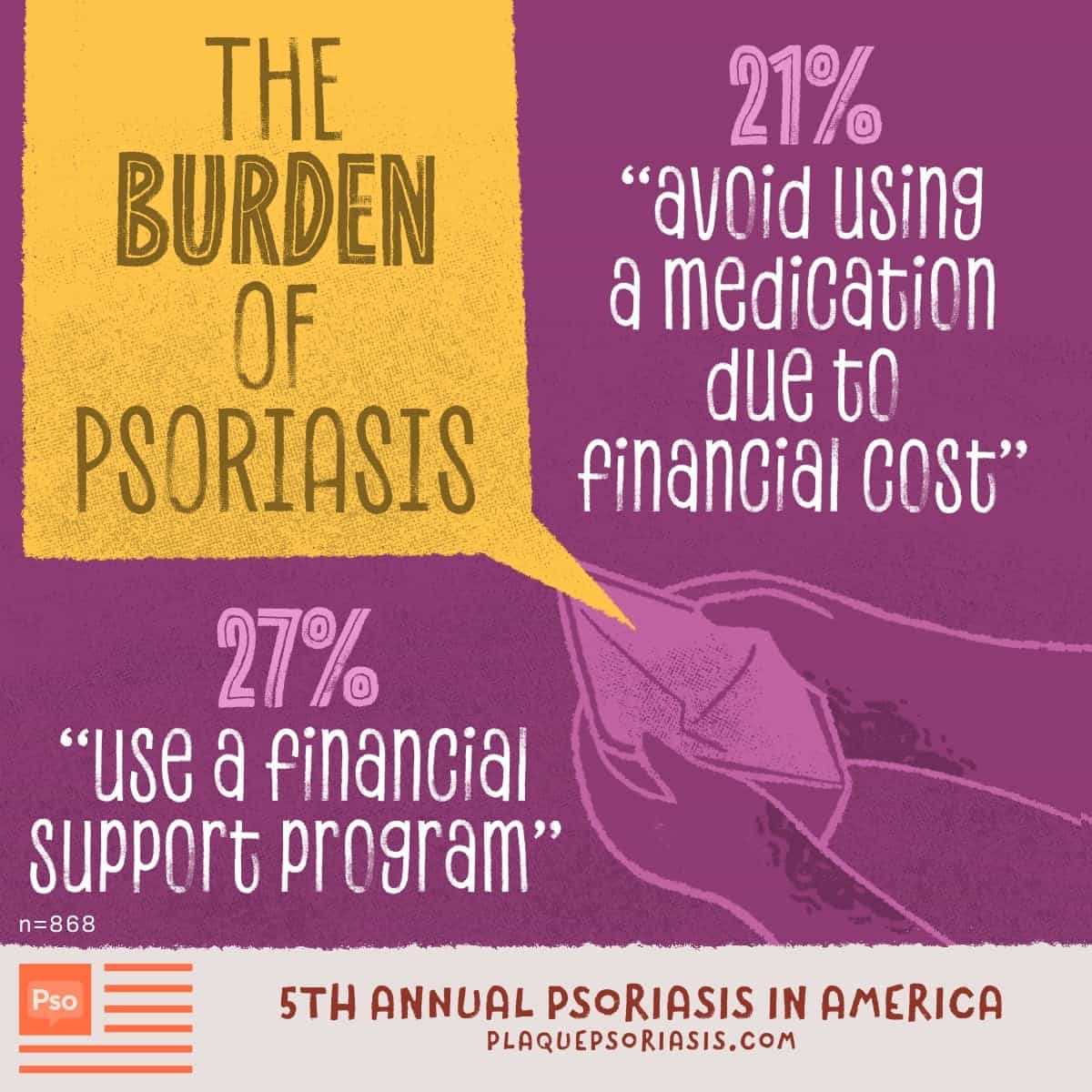 THE BURDEN OF PSORIASIS

21%
“avoid using a medication due to financial cost”

27%
“use a financial support program”

n=868

Pso

5TH ANNUAL PSORIASIS IN AMERICA
PLAQUEPSORIASIS.COM