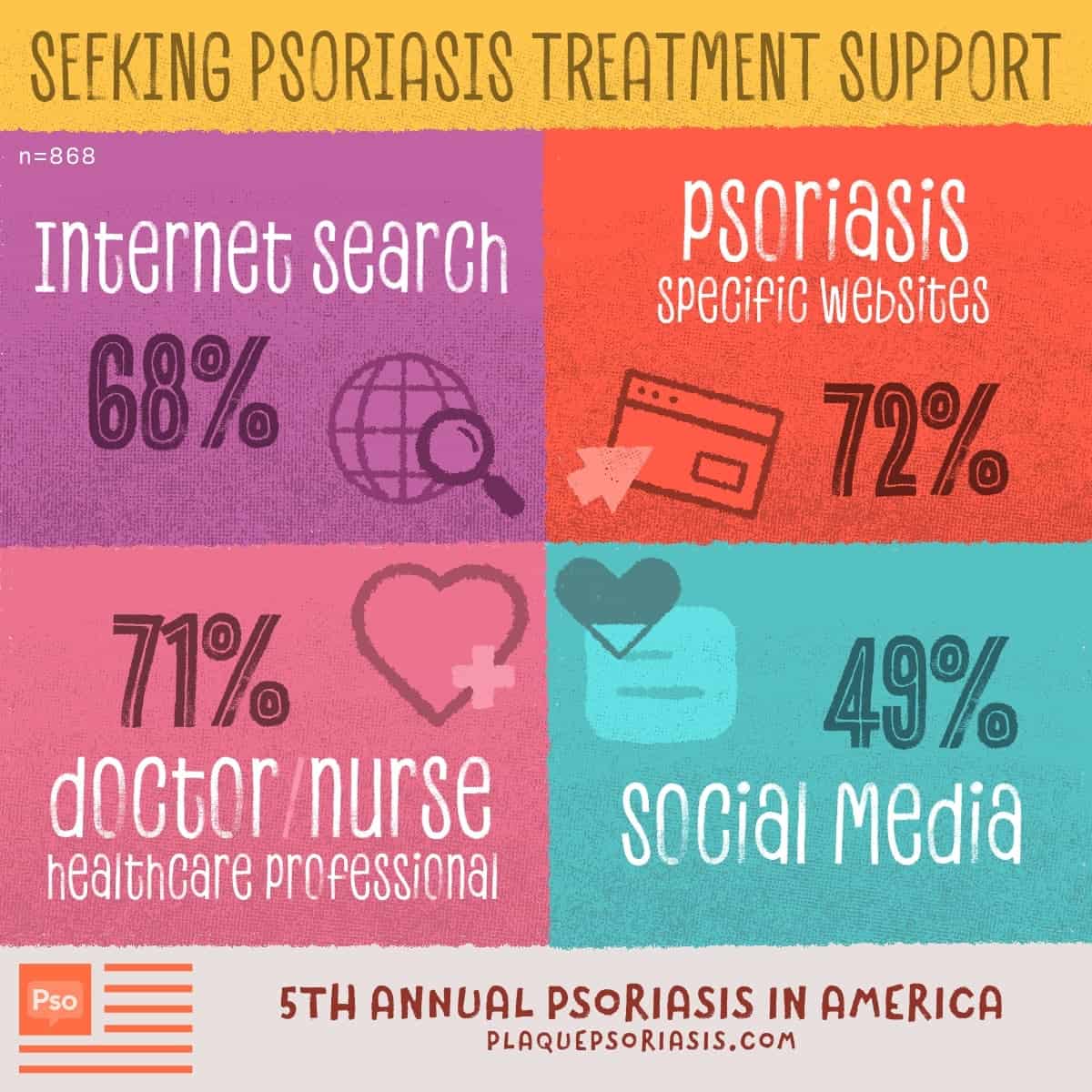 SEEKING PSORIASIS TREATMENT SUPPORT

n=868

Internet Search

68%

Psoriasis
Specific Websites

72%

71%

doctor/nurse
healthcare professional

49%

Social Media

Pso

5TH ANNUAL PSORIASIS IN AMERICA
PLAQUEPSORIASIS.COM