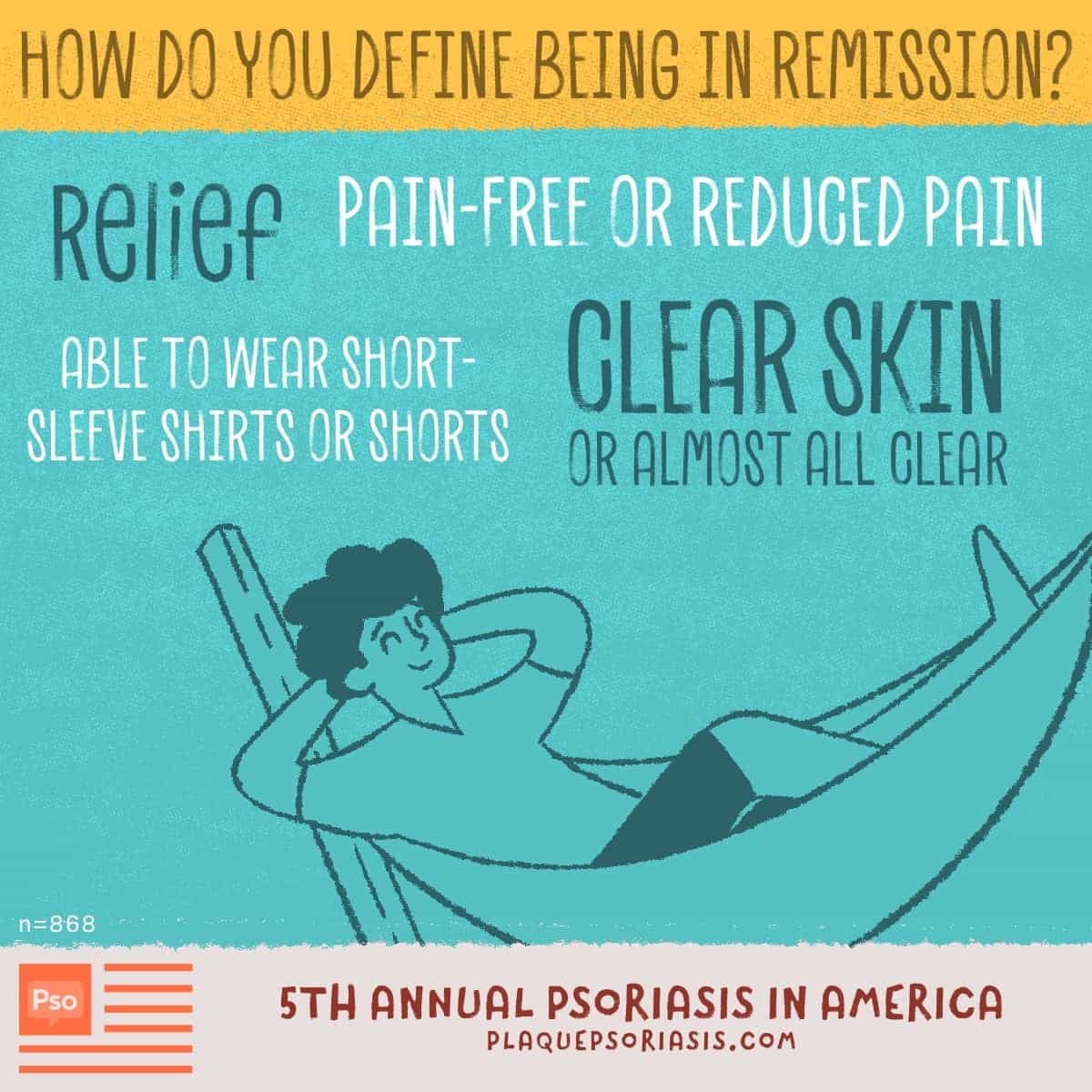 HOW DO YOU DEFINE BEING IN REMISSION?

Relief

PAIN-FREE OR REDUCED PAIN

ABLE TO WEAR SHORT-SLEEVE SHIRTS OR SHORTS

CLEAR SKIN
OR ALMOST ALL CLEAR

n=868

Pso

5TH ANNUAL PSORIASIS IN AMERICA
PLAQUEPSORIASIS.COM