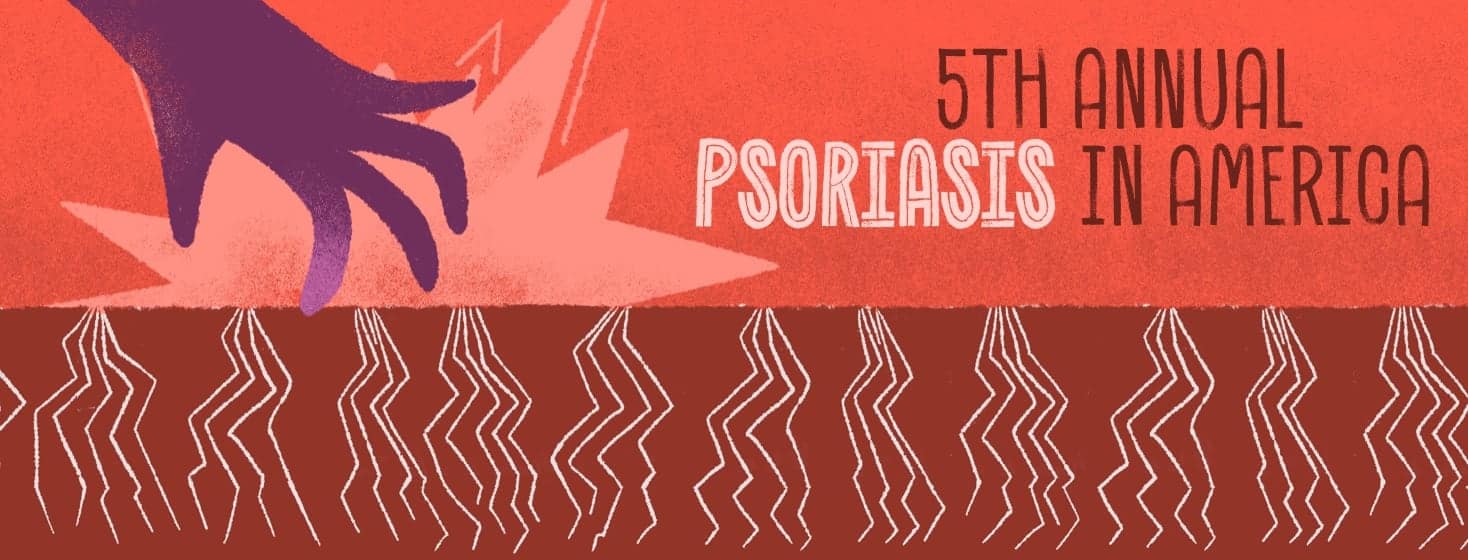 5TH ANNUAL
PSORIASIS IN AMERICA