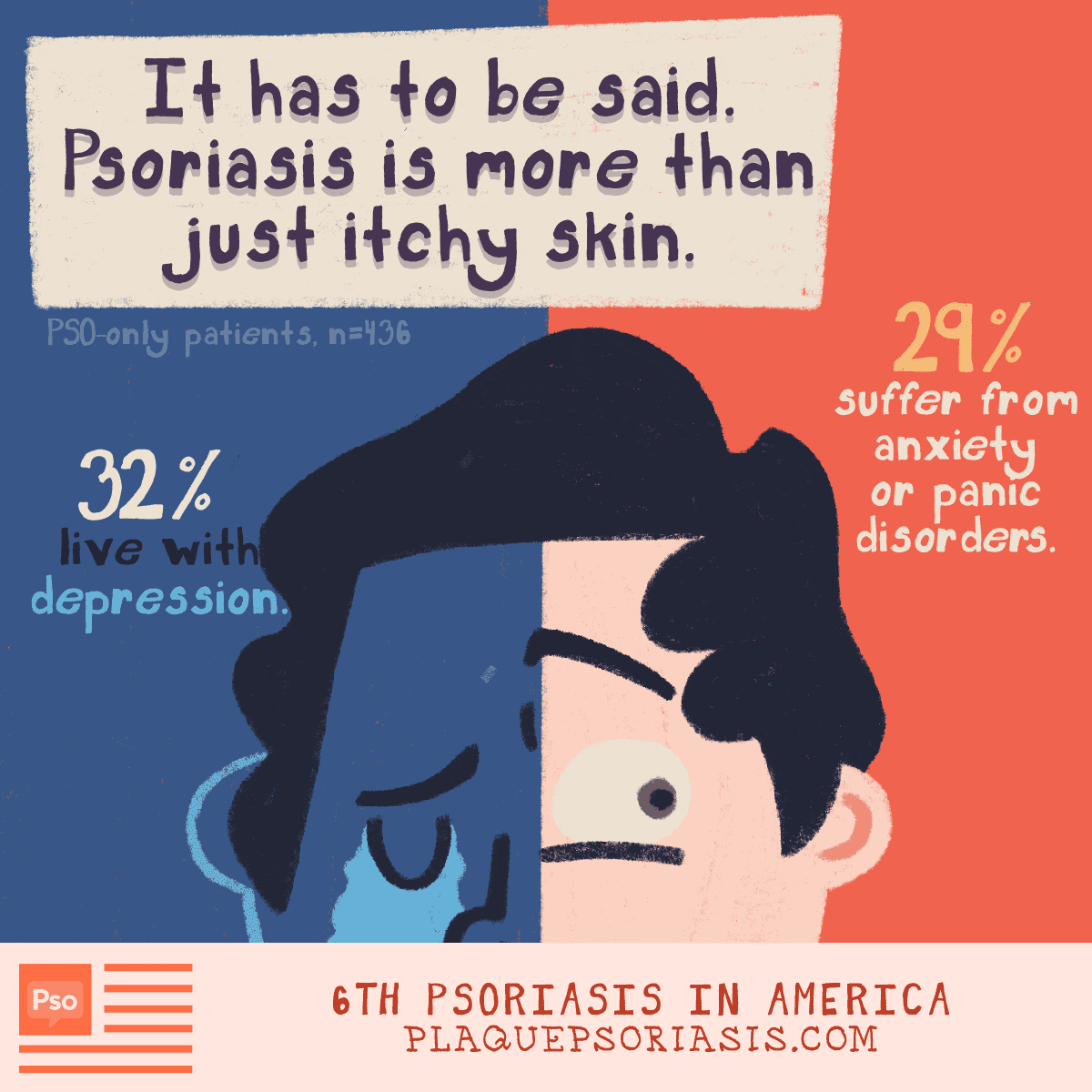 It has to be said. Psoriasis is more than just itchy skin.

PSO-only patients, n=436

32% live with depression.

29% suffer from anxiety or panic disorders.

Pso

6TH PSORIASIS IN AMERICA
PLAQUEPSORIASIS.COM