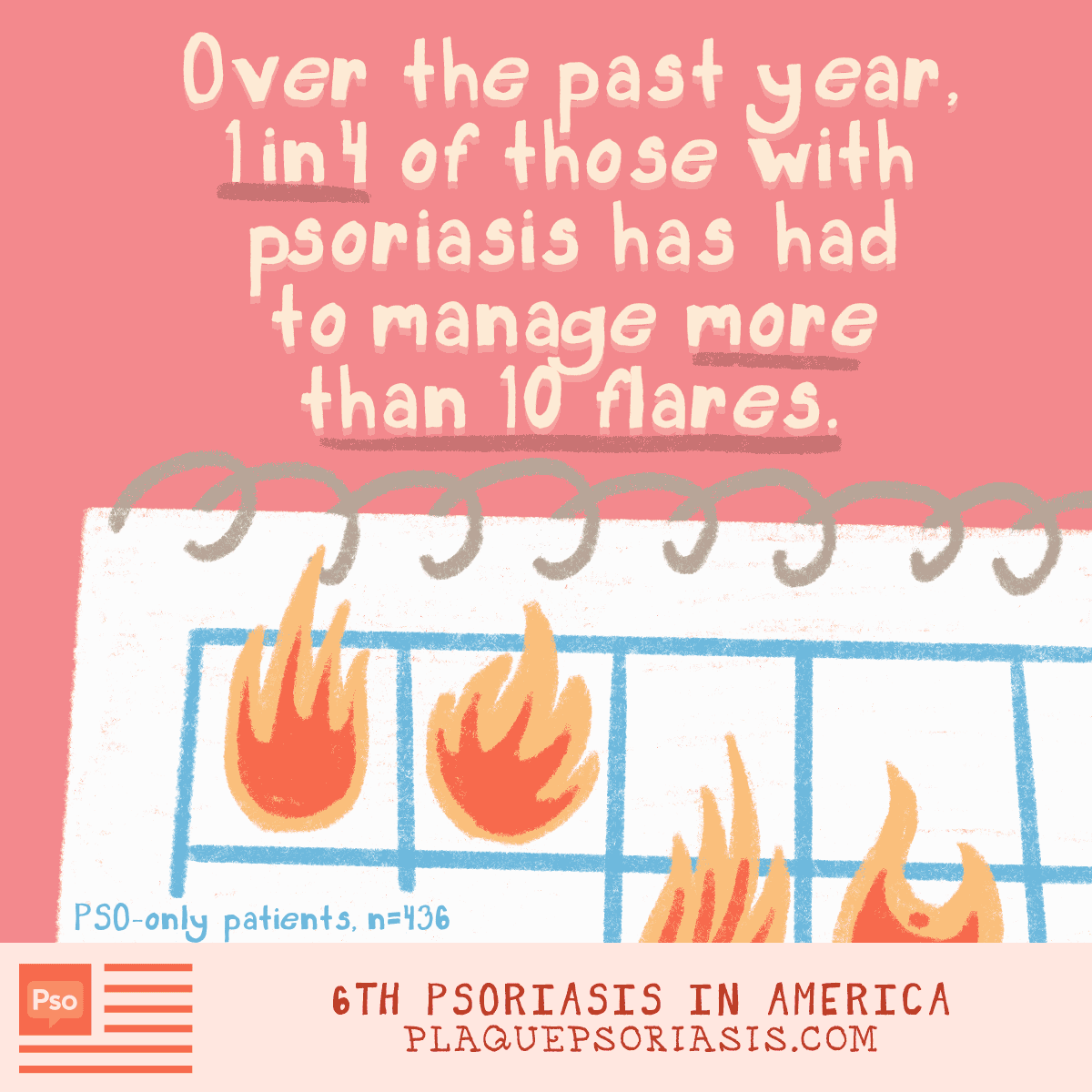 Over the past year, 1 in 4 of those with psoriasis has had to manage more than 10 flares.

PSO-only patients, n=436

Pso

6TH PSORIASIS IN AMERICA
PLAQUEPSORIASIS.COM