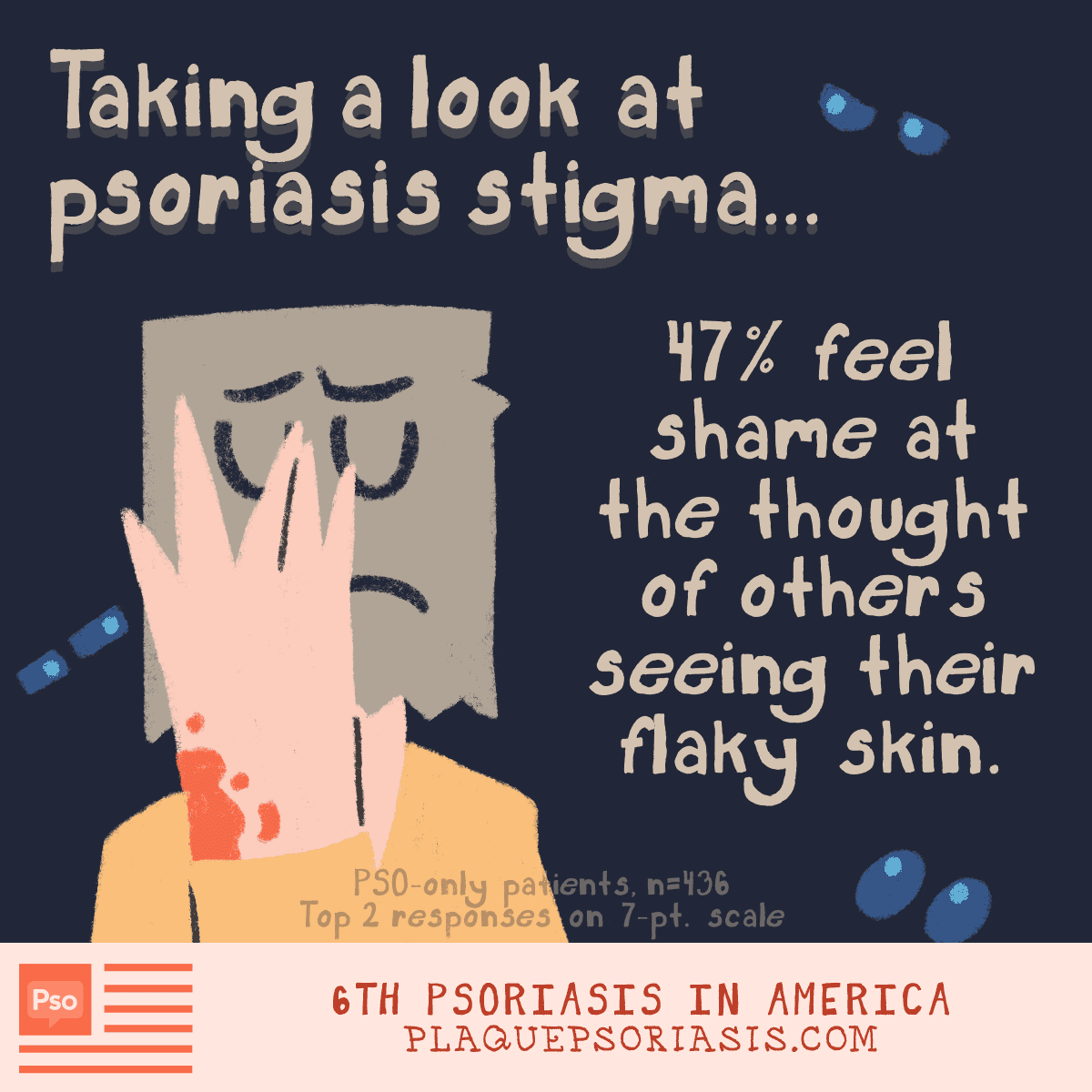 Taking a look at psoriasis stigma...

47% feel shame at the thought of others seeing their flaky skin.

PSO-only patients, n=436
Top 2 responses on 7-pt. scale

Pso

6TH PSORIASIS IN AMERICA
PLAQUEPSORIASIS.COM